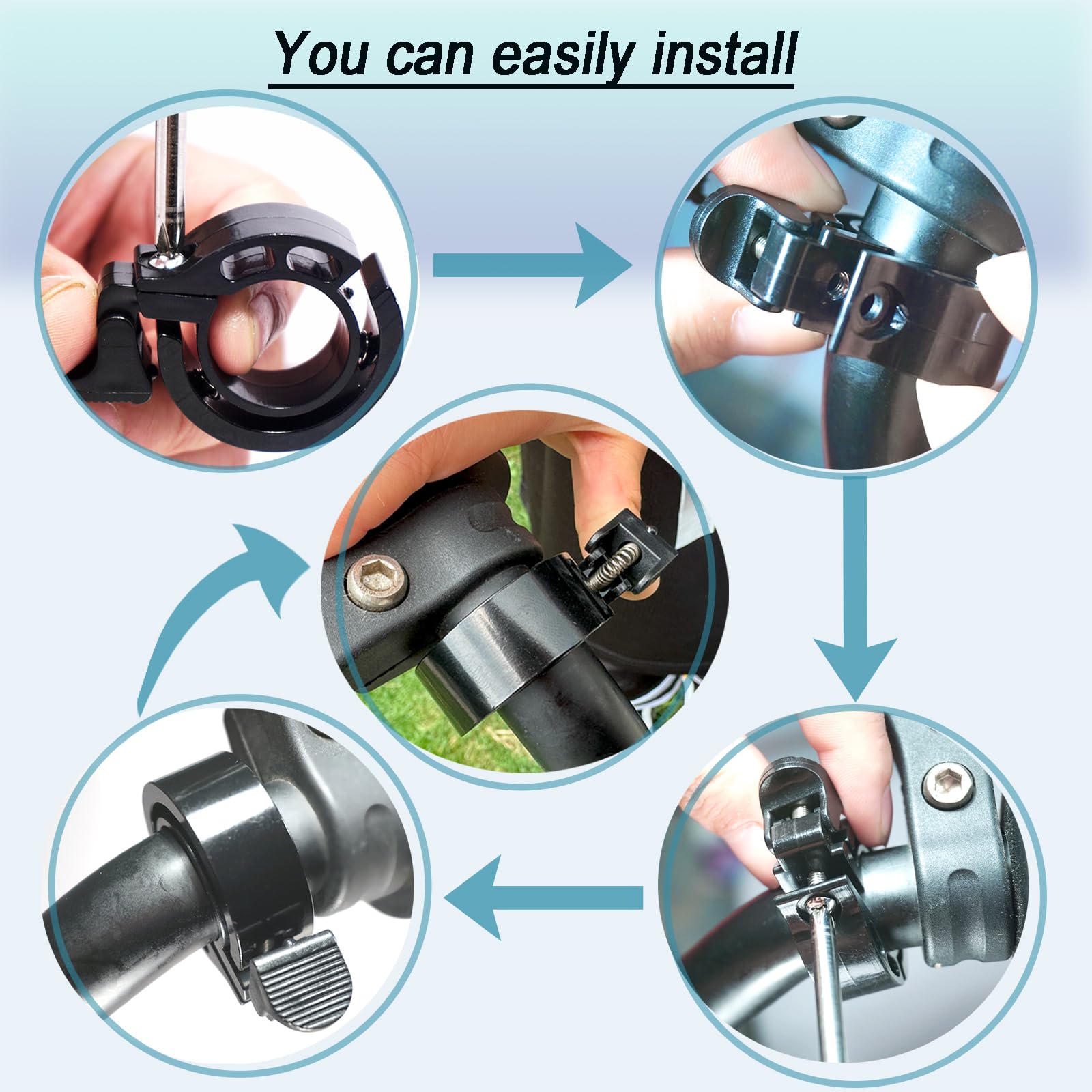 You can easily install