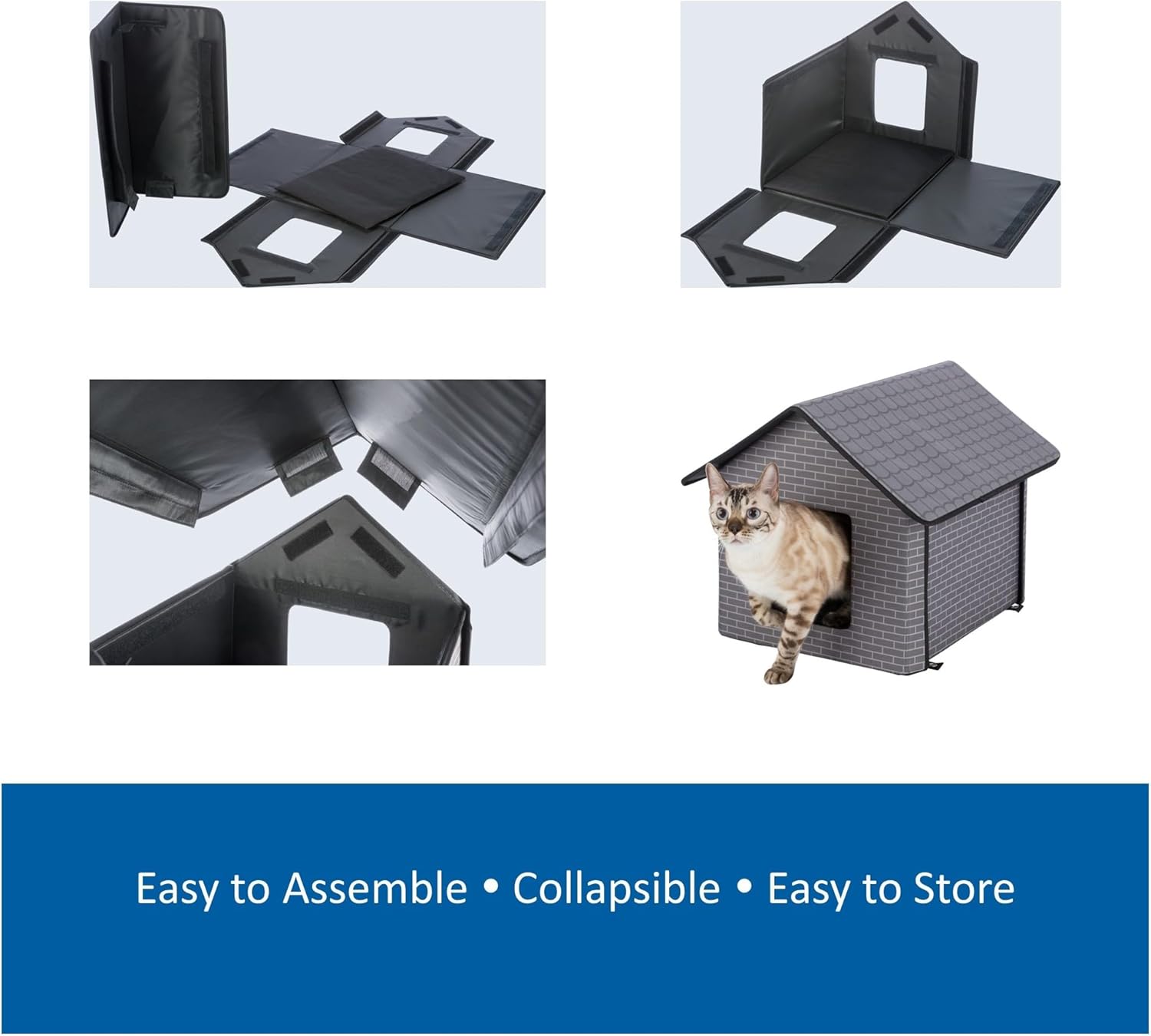 Easy to Assemble • Collapsible • Easy to Store