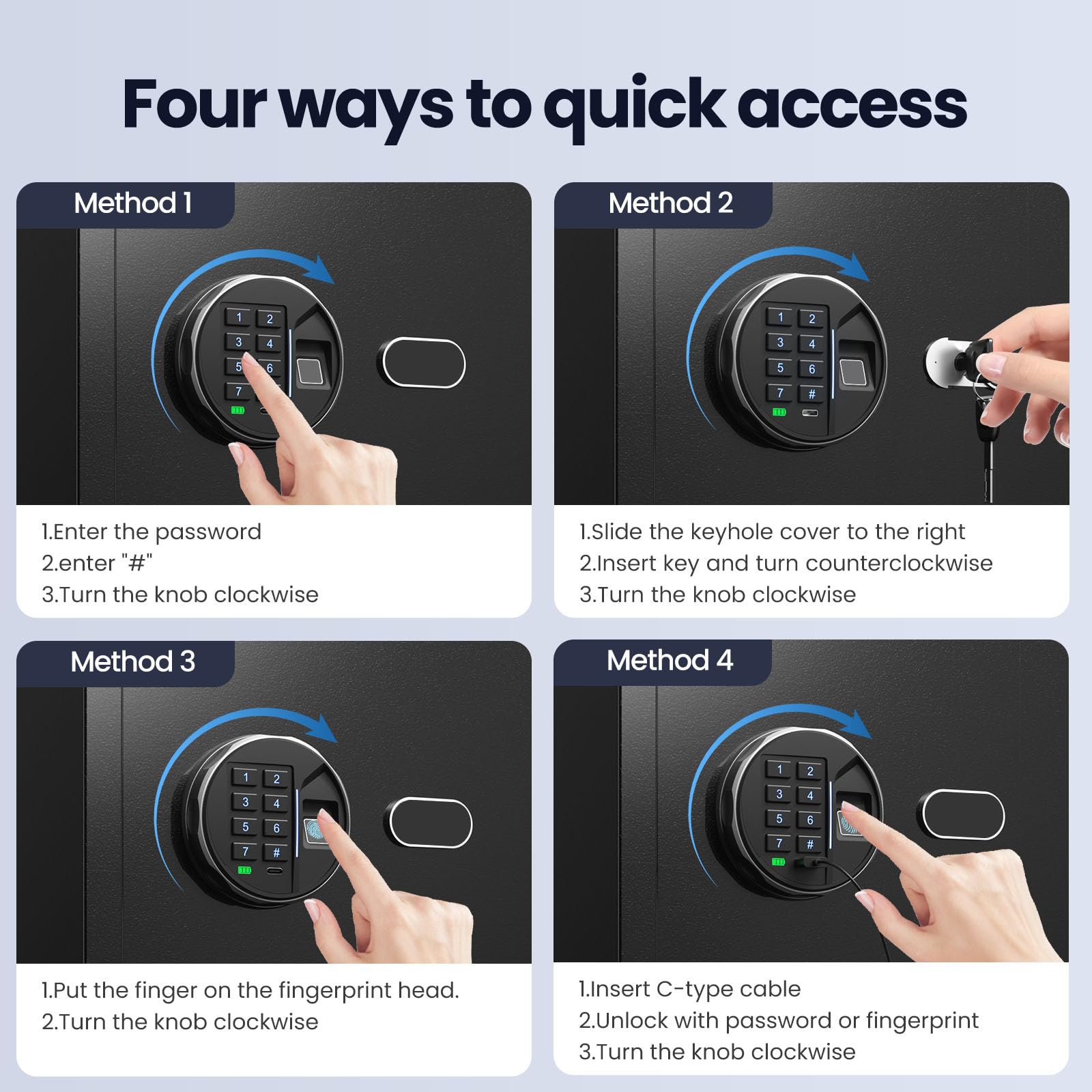 Four ways to quick access

Method 1

1 2
3 4
5 6
7

1.Enter the password
2.enter "#"
3.Turn the knob clockwise

Method 2

1 2
3 4
5 6
7 #

1.Slide the keyhole cover to the right
2.Insert key and turn counterclockwise
3.Turn the knob clockwise

Method 3

1 2
3 4
5 6
7 #

1.Put the finger on the fingerprint head.
2.Turn the knob clockwise

Method 4

1 2
3 4
5 6
7 #

1.Insert C-type cable
2.Unlock with password or fingerprint
3.Turn the knob clockwise